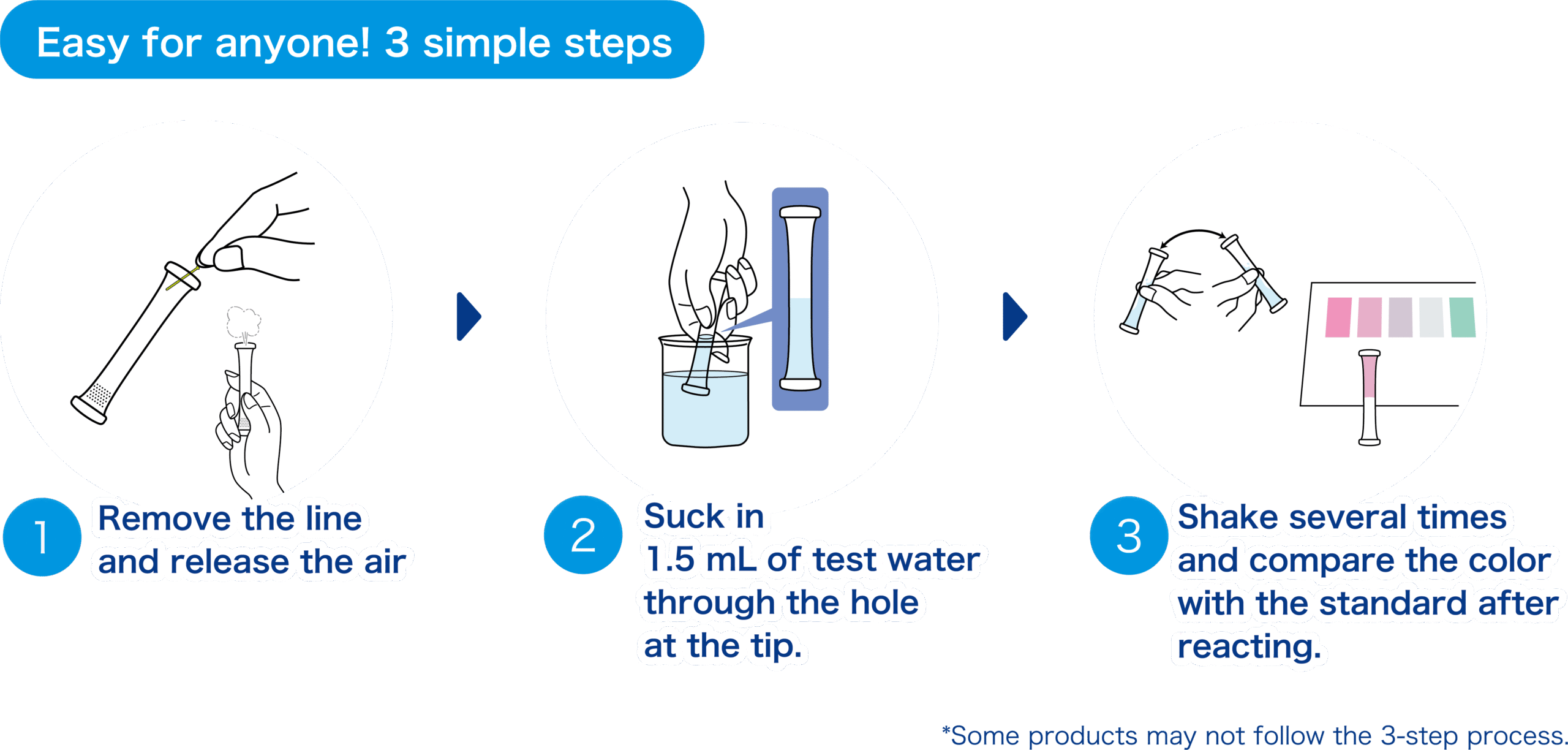 Easy for anyone! 3 simple steps

1 Remove the line and release the air

2 Suck in 1.5 mL of test water through the hole at the tip.

3 Shake several times and compare the color with the standard after reacting.

*Some products may not follow the 3-step process.